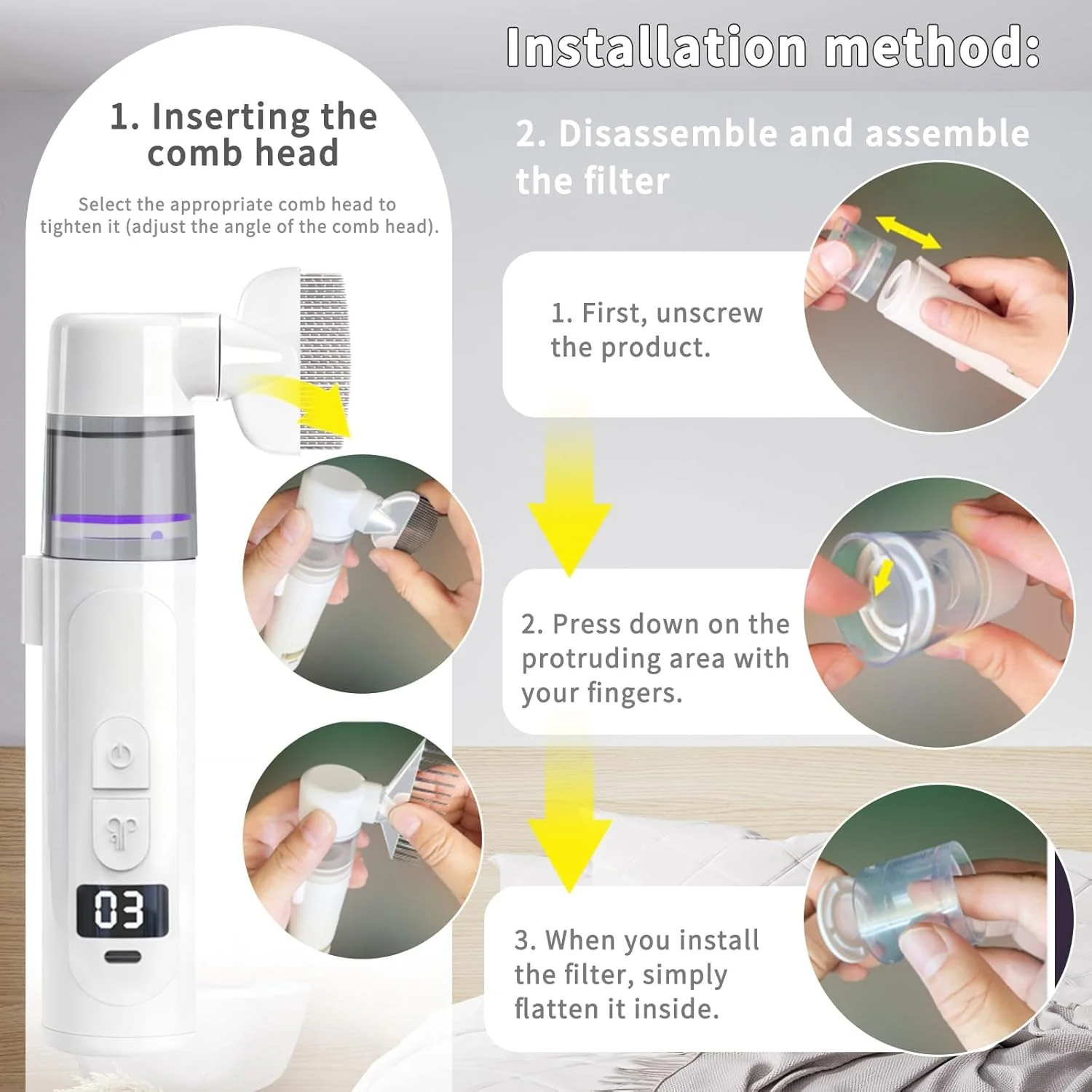 Installation method:

1. Inserting the comb head

Select the appropriate comb head to tighten it (adjust the angle of the comb head).

03

2. Disassemble and assemble the filter

1. First, unscrew the product.

2. Press down on the protruding area with your fingers.

3. When you install the filter, simply flatten it inside.