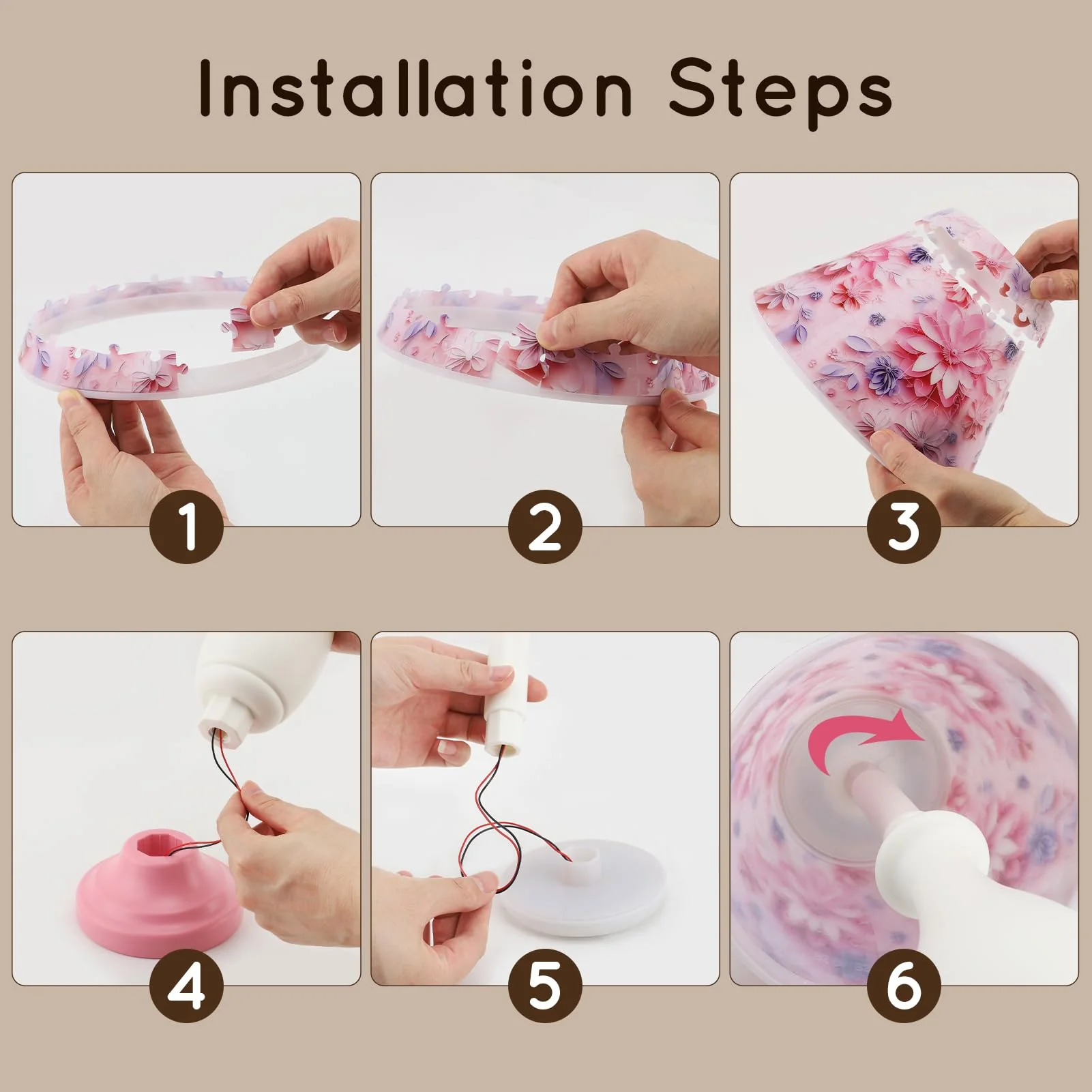 Installation Steps

1

2

3

4

5

6